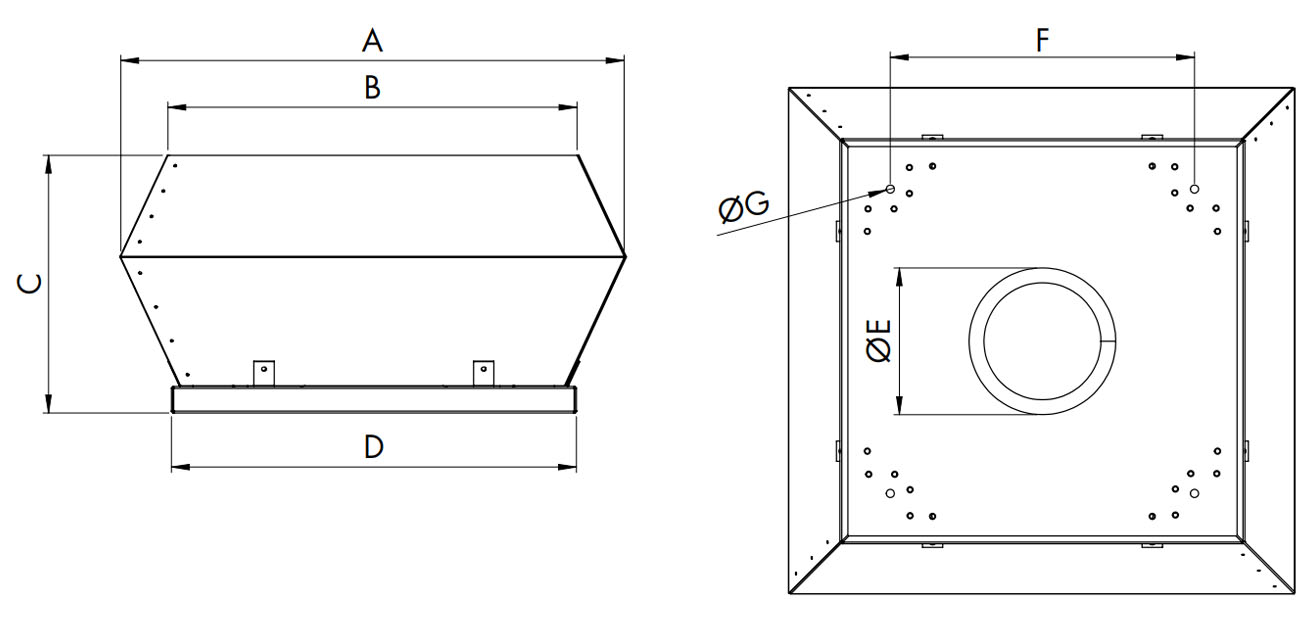 A
B
C
D
F
ØG
ØE