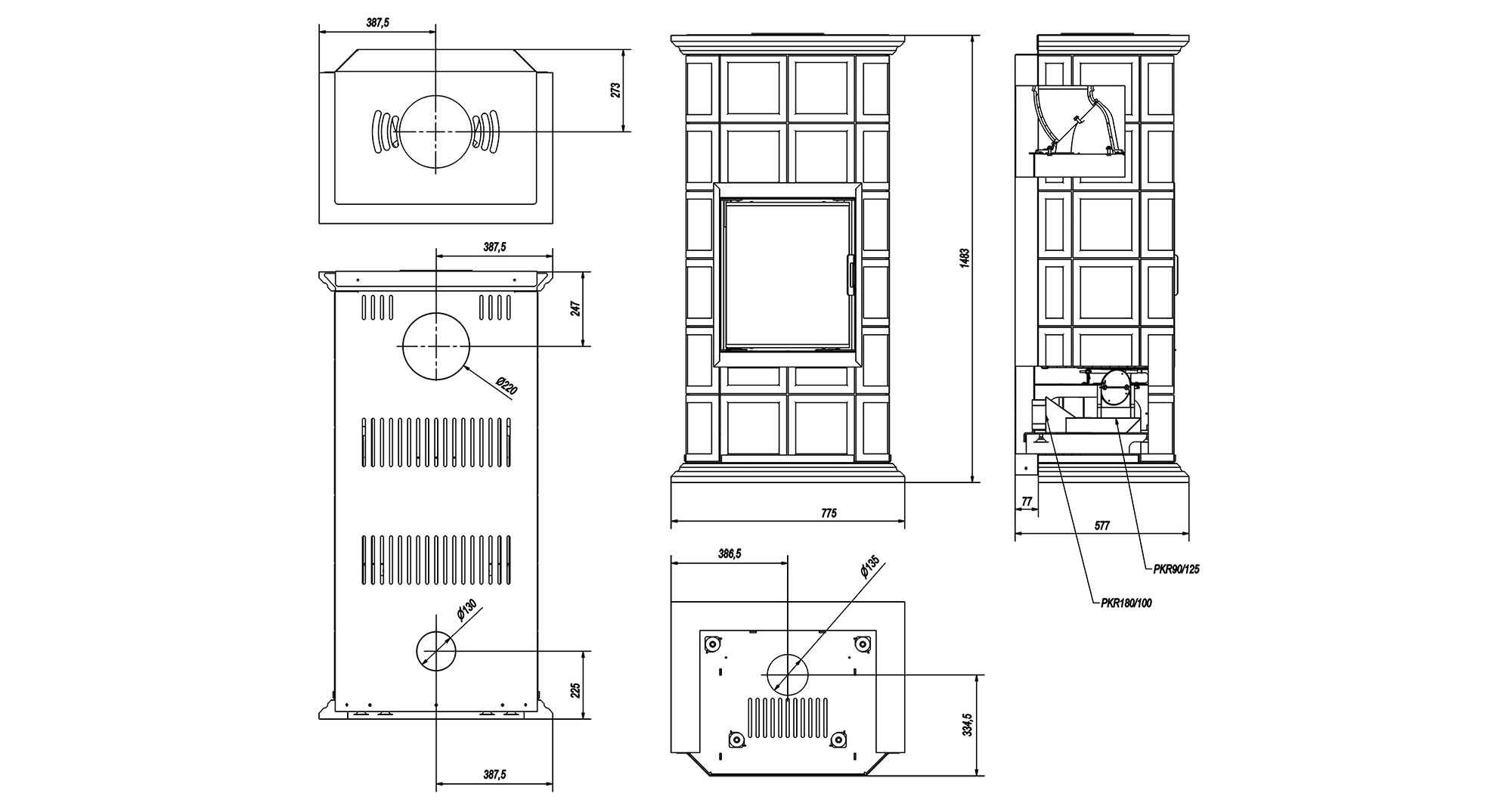 387,5

273

387,5

247

Ø220

Ø130

225

387,5

1463

775

386,5

Ø135

334,5

77

577

PKR90/125

PKR180/100